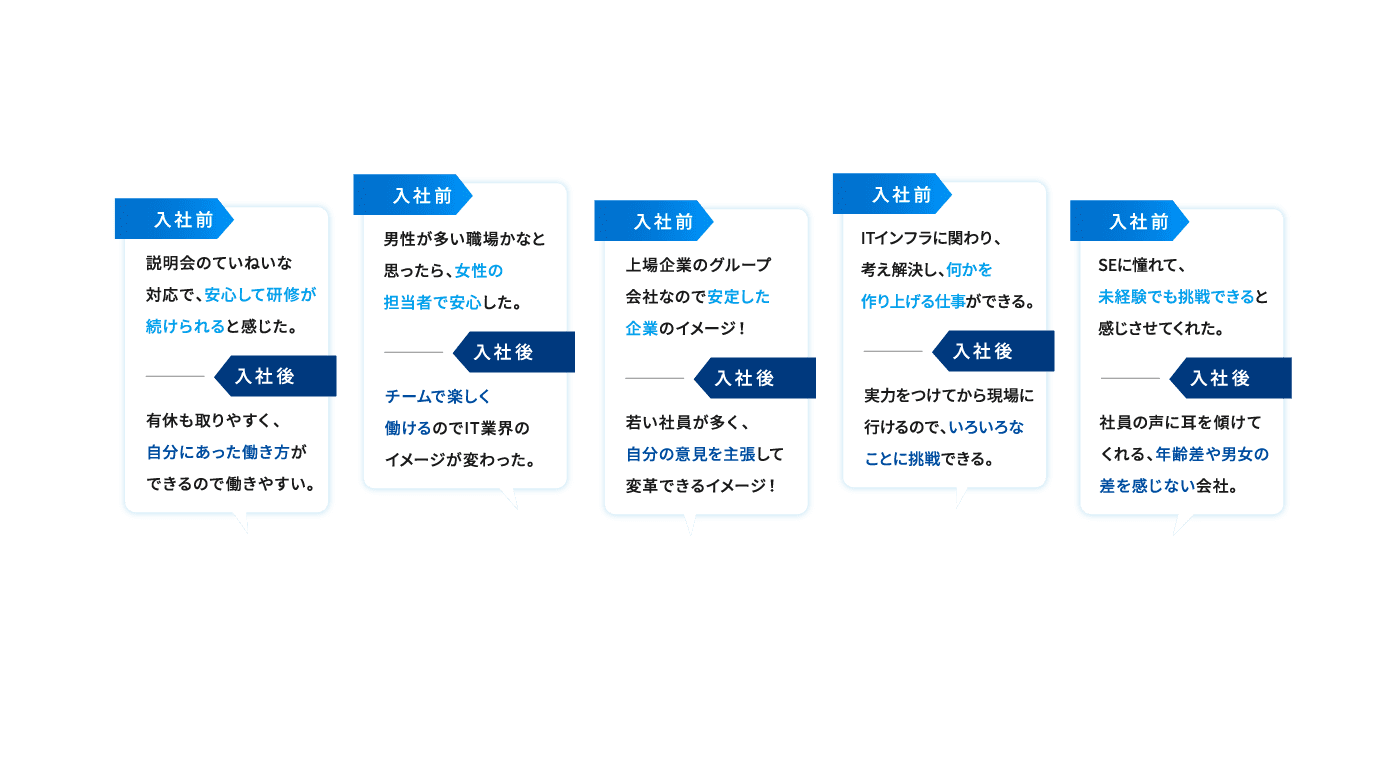 入社前

説明会のていねいな対応で、安心して研修が続けられると感じた。

入社後

有休も取りやすく、自分にあった働き方ができるので働きやすい。

入社前

男性が多い職場かなと思ったら、女性の担当者で安心した。

入社後

チームで楽しく働けるのでIT業界のイメージが変わった。

入社前

上場企業のグループ会社なので安定した企業のイメージ！

入社後

若い社員が多く、自分の意見を主張して変革できるイメージ！

入社前

ITインフラに関わり、考え解決し、何かを作り上げる仕事ができる。

入社後

実力をつけてから現場に行けるので、いろいろなことに挑戦できる。

入社前

SEに憧れて、未経験でも挑戦できると感じさせてくれた。

入社後

社員の声に耳を傾けてくれる、年齢差や男女の差を感じない会社。